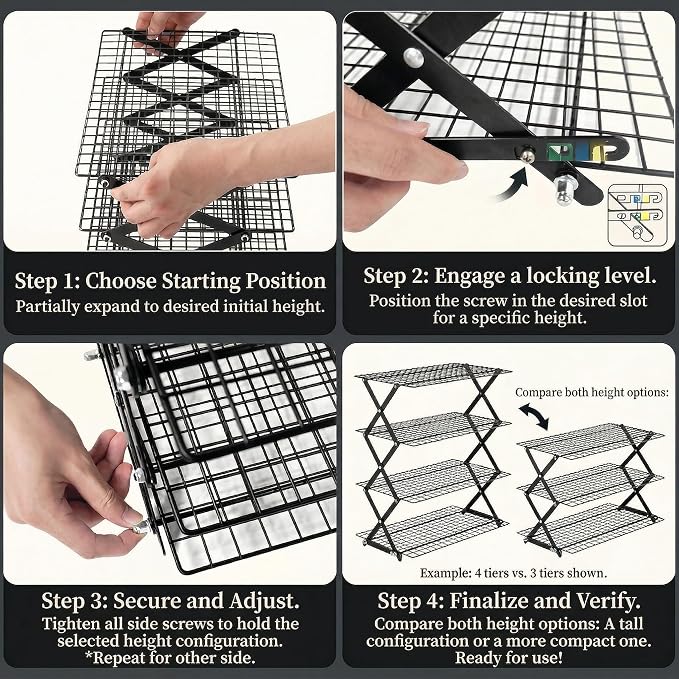 Step 1: Choose Starting Position
Partially expand to desired initial height.

Step 2: Engage a locking level.
Position the screw in the desired slot for a specific height.

Step 3: Secure and Adjust.
Tighten all side screws to hold the selected height configuration.
*Repeat for other side.

Compare both height options:

Example: 4 tiers vs. 3 tiers shown.

Step 4: Finalize and Verify.
Compare both height options: A tall configuration or a more compact one.
Ready for use!