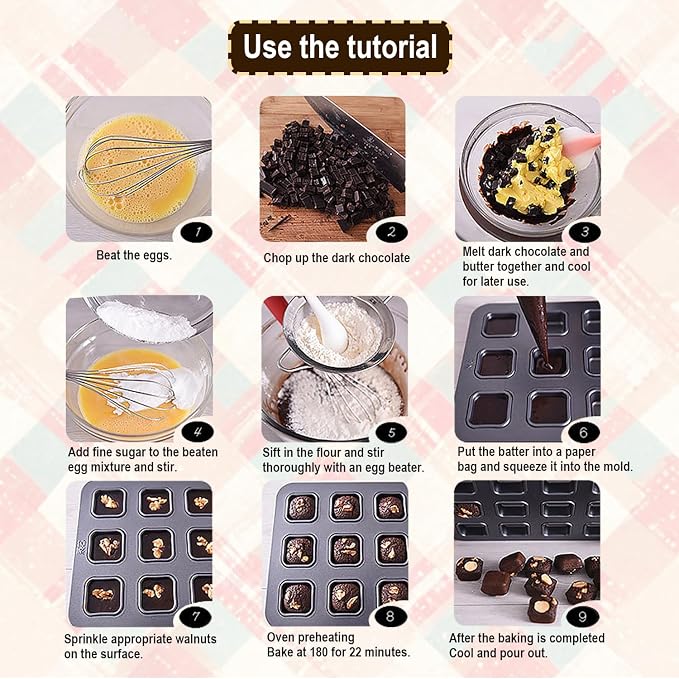 Use the tutorial

1
Beat the eggs.

2
Chop up the dark chocolate

3
Melt dark chocolate and butter together and cool for later use.

4
Add fine sugar to the beaten egg mixture and stir.

5
Sift in the flour and stir thoroughly with an egg beater.

6
Put the batter into a paper bag and squeeze it into the mold.

7
Sprinkle appropriate walnuts on the surface.

8
Oven preheating
Bake at 180 for 22 minutes.

9
After the baking is completed
Cool and pour out.