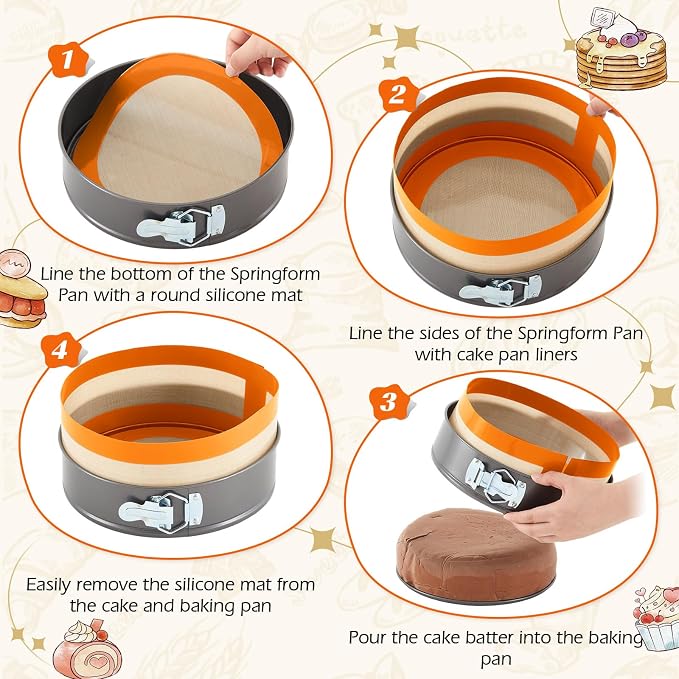 1

Line the bottom of the Springform Pan with a round silicone mat

2

Line the sides of the Springform Pan with cake pan liners

4

Easily remove the silicone mat from the cake and baking pan

3

Pour the cake batter into the baking pan