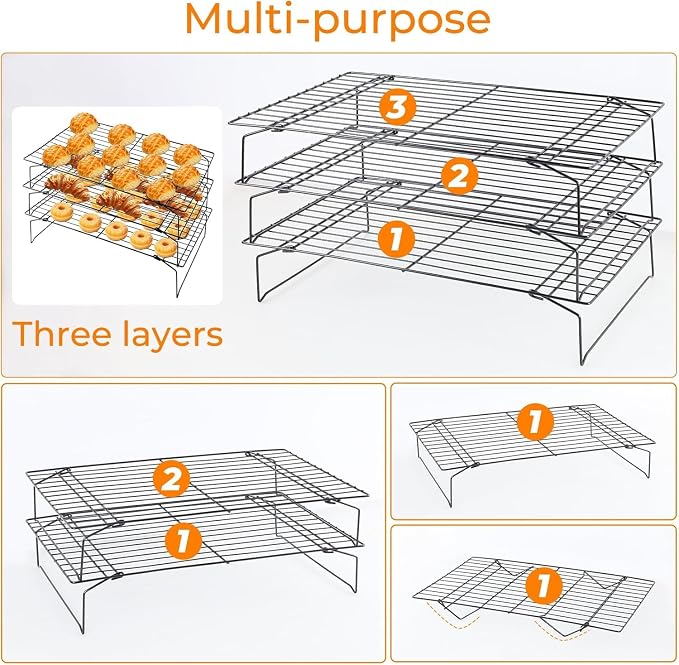 Multi-purpose

3
2
1

Three layers

2
1

1

1