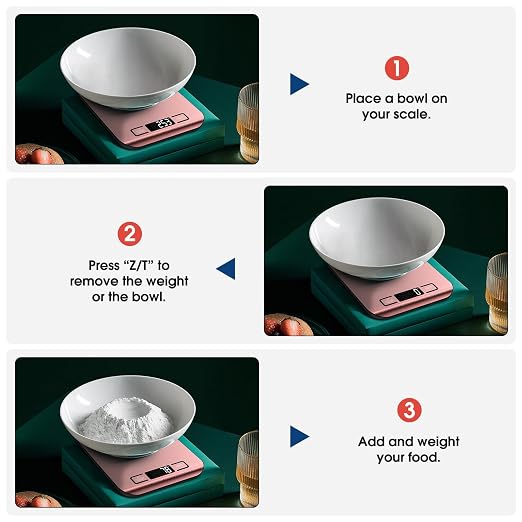 1
Place a bowl on your scale.

2
Press “Z/T” to remove the weight or the bowl.

0

3
Add and weight your food.