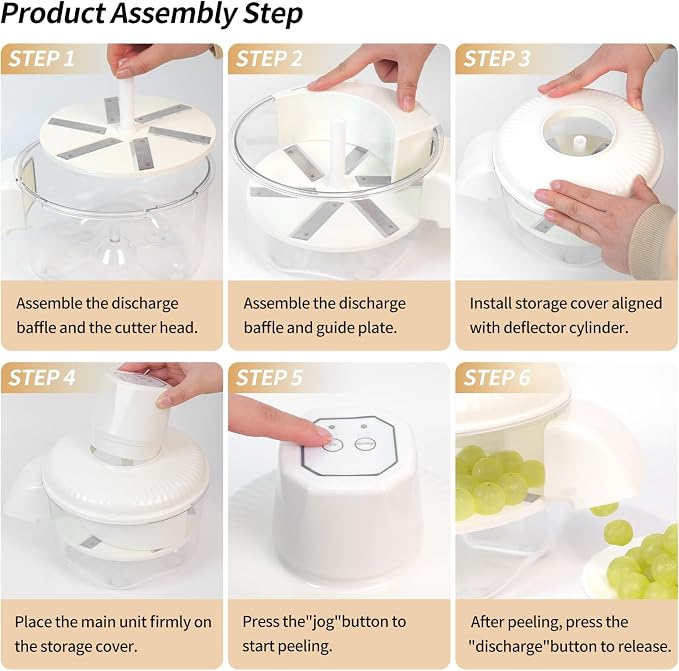 Product Assembly Step

STEP 1

Assemble the discharge baffle and the cutter head.

STEP 2

Assemble the discharge baffle and guide plate.

STEP 3

Install storage cover aligned with deflector cylinder.

STEP 4

Place the main unit firmly on the storage cover.

STEP 5

Press the"jog"button to start peeling.

STEP 6

After peeling, press the "discharge"button to release.