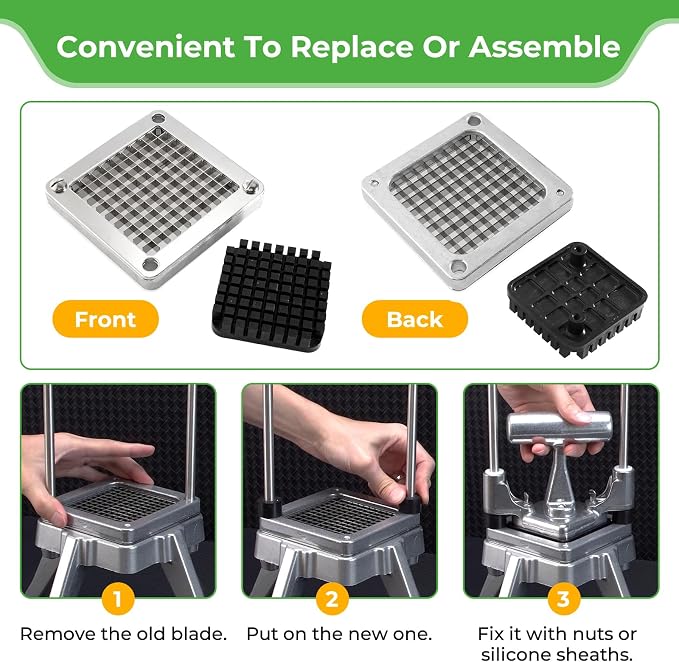 Convenient To Replace Or Assemble

Front

Back

1

Remove the old blade.

2

Put on the new one.

3

Fix it with nuts or silicone sheaths.