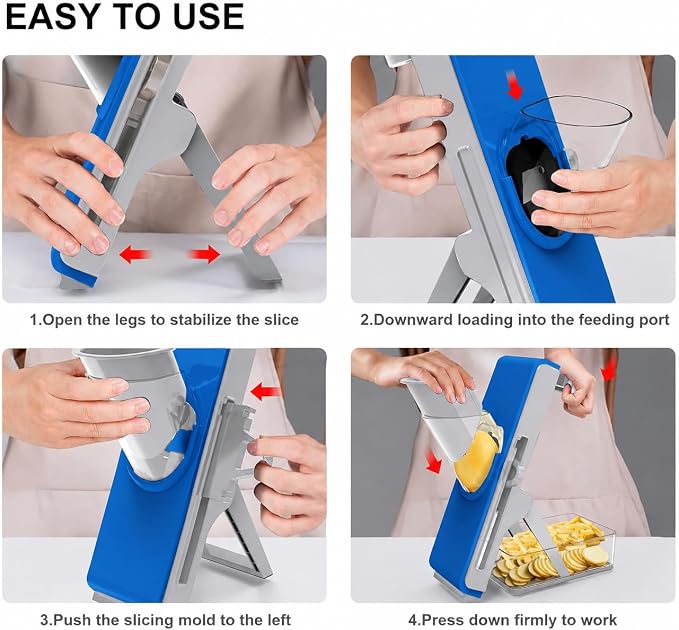 EASY TO USE

1.Open the legs to stabilize the slice

2.Downward loading into the feeding port

3.Push the slicing mold to the left

4.Press down firmly to work