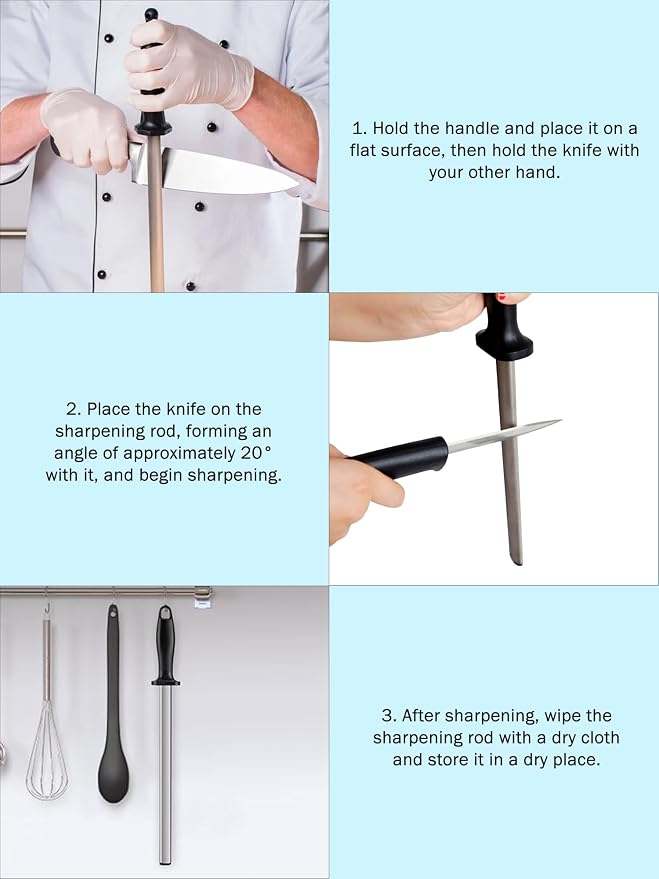 1. Hold the handle and place it on a flat surface, then hold the knife with your other hand.

2. Place the knife on the sharpening rod, forming an angle of approximately 20° with it, and begin sharpening.

3. After sharpening, wipe the sharpening rod with a dry cloth and store it in a dry place.