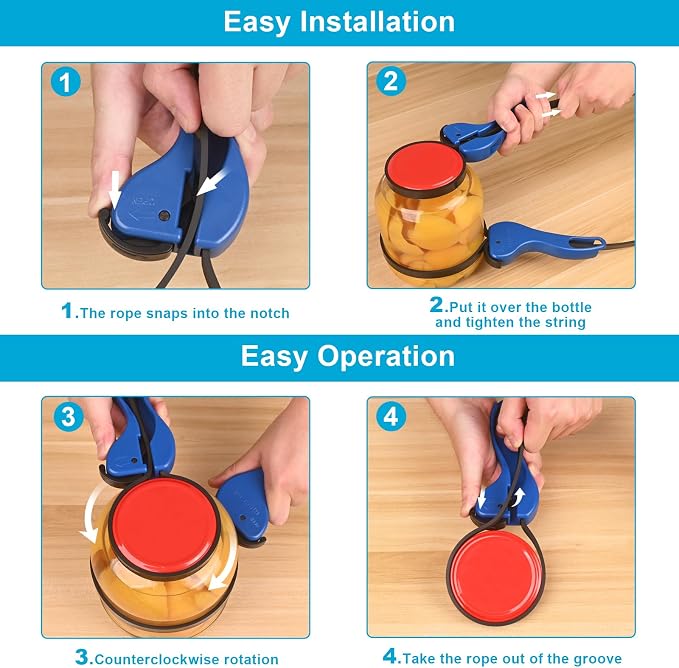 Easy Installation

1

2

1.The rope snaps into the notch

2.Put it over the bottle and tighten the string

Easy Operation

3

4

3.Counterclockwise rotation

4.Take the rope out of the groove