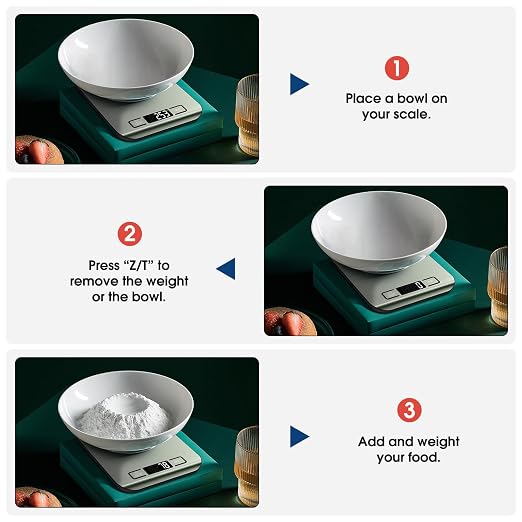 253

1

Place a bowl on your scale.

2

Press “Z/T” to remove the weight or the bowl.

0

10

3

Add and weight your food.