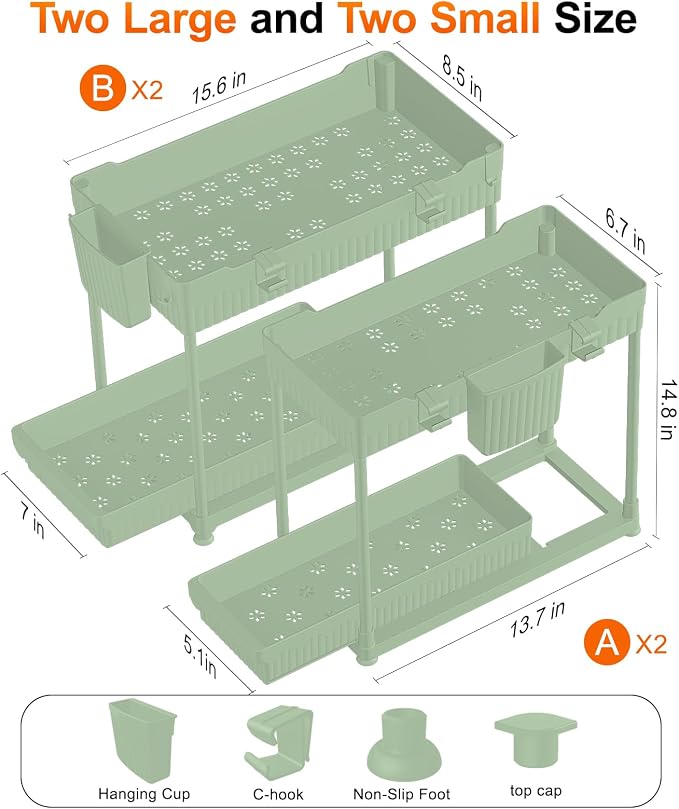 Two Large and Two Small Size

B X2

15.6 in

8.5 in

6.7 in

14.8 in

7 in

5.1in

13.7 in

A X2

Hanging Cup

C-hook

Non-Slip Foot

top cap