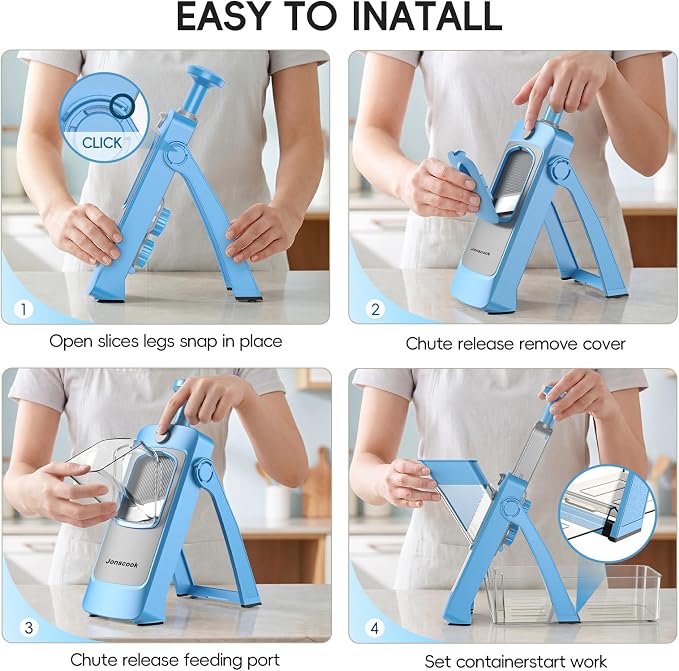 EASY TO INATALL

CLICK

1

Open slices legs snap in place

Jonscook

2

Chute release remove cover

Jonscook

3

Chute release feeding port

4

Set containerstart work