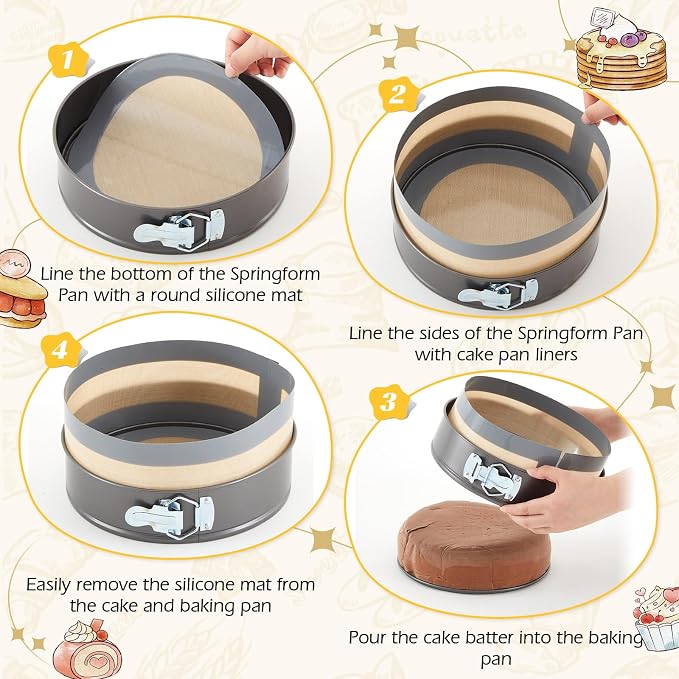 1

Line the bottom of the Springform Pan with a round silicone mat

2

Line the sides of the Springform Pan with cake pan liners

4

Easily remove the silicone mat from the cake and baking pan

3

Pour the cake batter into the baking pan