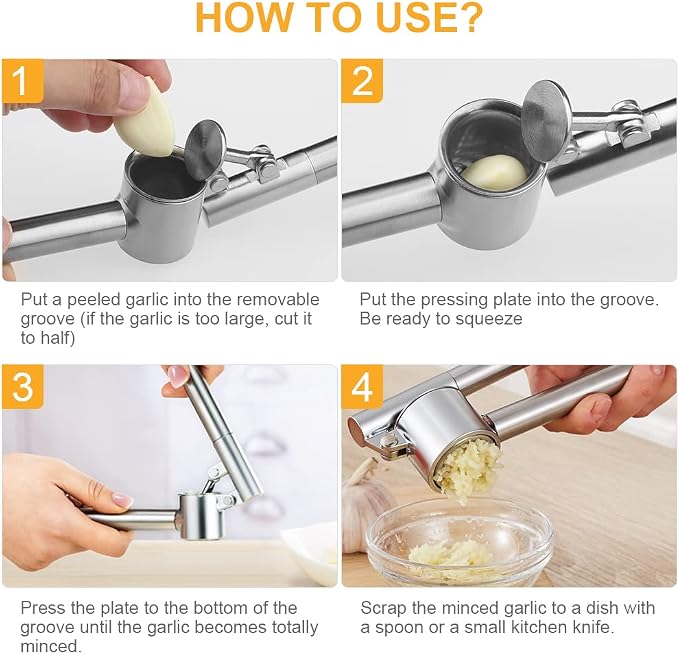 HOW TO USE?

1

Put a peeled garlic into the removable groove (if the garlic is too large, cut it to half)

2

Put the pressing plate into the groove. Be ready to squeeze

3

Press the plate to the bottom of the groove until the garlic becomes totally minced.

4

Scrap the minced garlic to a dish with a spoon or a small kitchen knife.