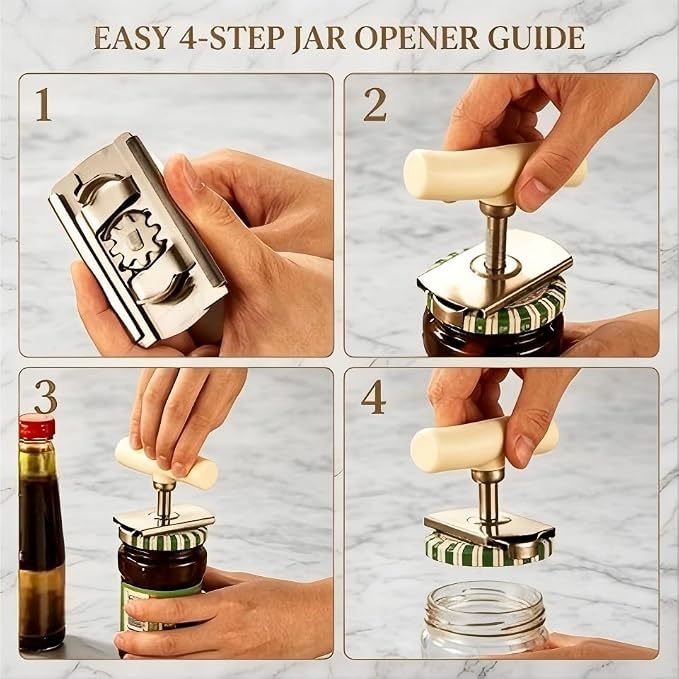 EASY 4-STEP JAR OPENER GUIDE

1

2

3

4