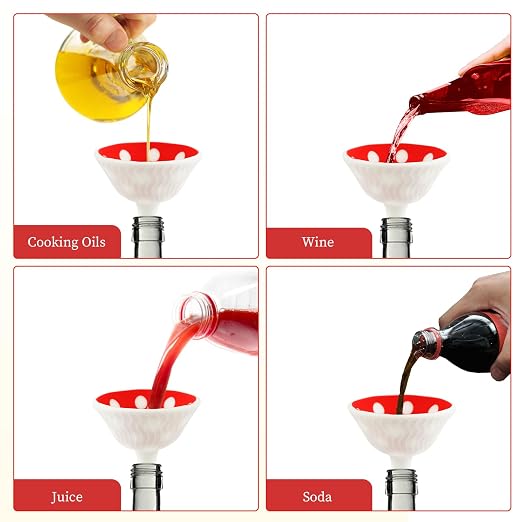 Cooking Oils

Wine

Juice

Soda