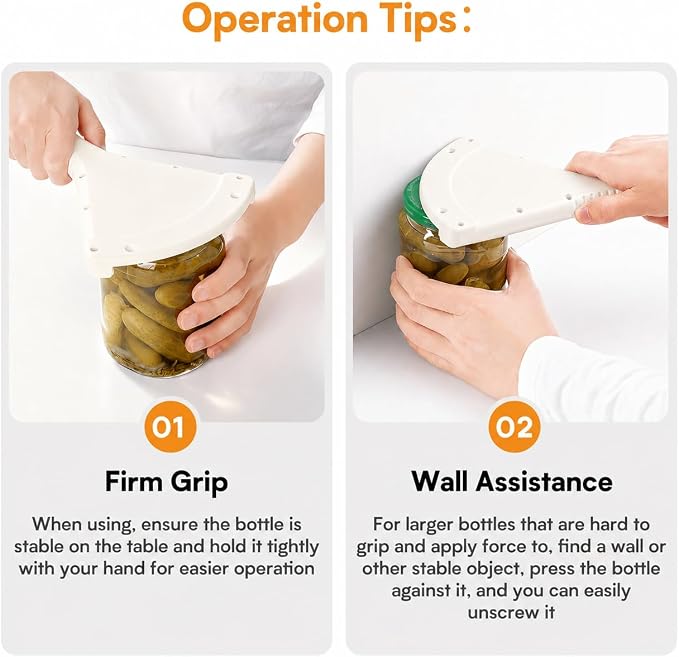 Operation Tips:

01

Firm Grip

When using, ensure the bottle is stable on the table and hold it tightly with your hand for easier operation

02

Wall Assistance

For larger bottles that are hard to grip and apply force to, find a wall or other stable object, press the bottle against it, and you can easily unscrew it