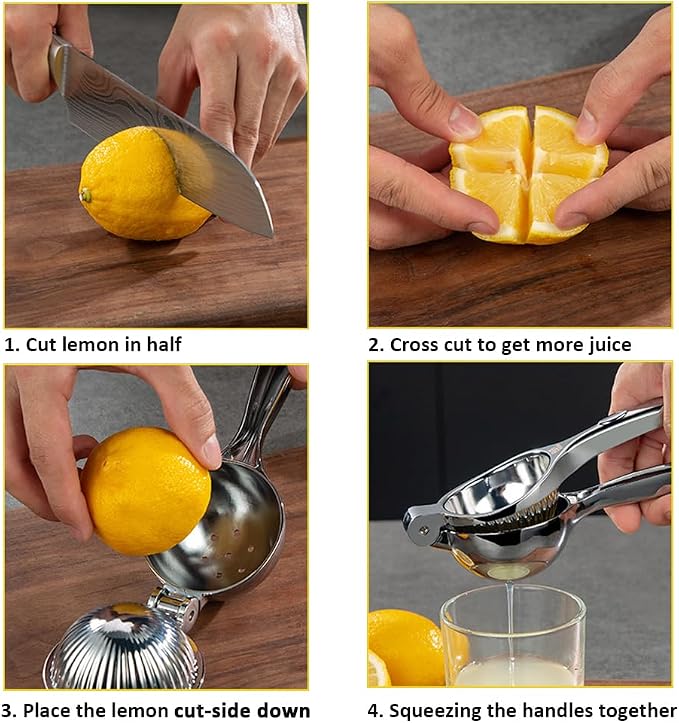 1. Cut lemon in half

2. Cross cut to get more juice

3. Place the lemon cut-side down

4. Squeezing the handles together