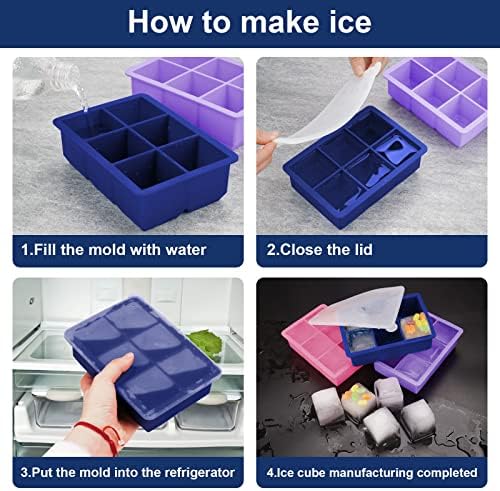 How to make ice

1.Fill the mold with water

2.Close the lid

3.Put the mold into the refrigerator

4.Ice cube manufacturing completed