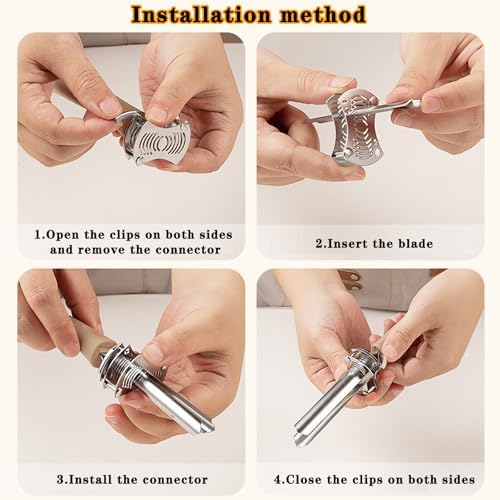 Installation method

1.Open the clips on both sides and remove the connector

2.Insert the blade

3.Install the connector

4.Close the clips on both sides