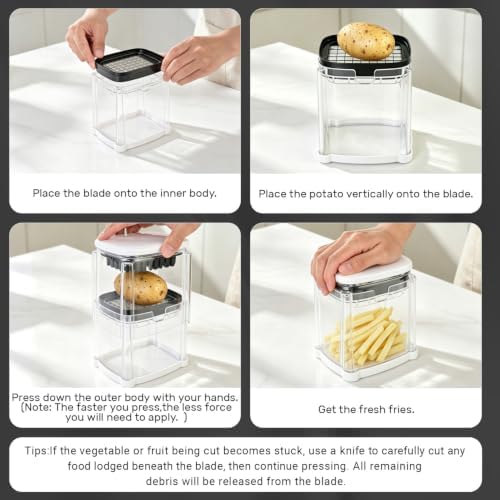 Place the blade onto the inner body.

Place the potato vertically onto the blade.

Press down the outer body with your hands. (Note: The faster you press,the less force you will need to apply. )

Get the fresh fries.

Tips:If the vegetable or fruit being cut becomes stuck, use a knife to carefully cut any food lodged beneath the blade, then continue pressing. All remaining debris will be released from the blade.