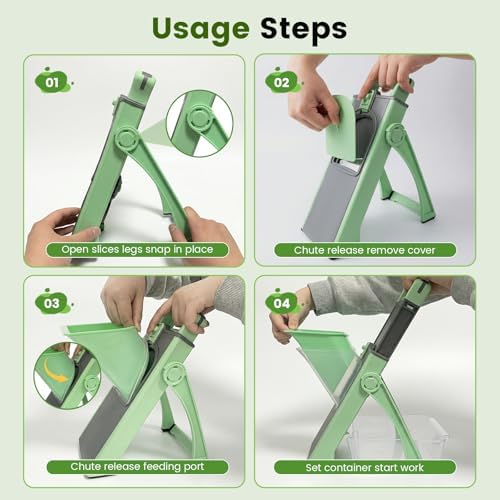 Usage Steps

01

Open slices legs snap in place

02

Chute release remove cover

03

Chute release feeding port

04

Set container start work