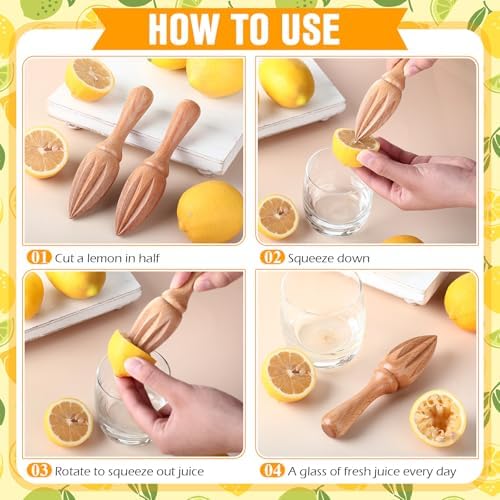 HOW TO USE

01 Cut a lemon in half

02 Squeeze down

03 Rotate to squeeze out juice

04 A glass of fresh juice every day