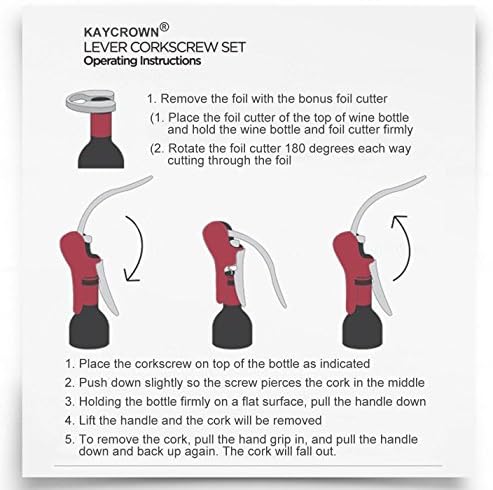 KAYCROWN®
LEVER CORKSCREW SET
Operating Instructions

1. Remove the foil with the bonus foil cutter
(1. Place the foil cutter of the top of wine bottle and hold the wine bottle and foil cutter firmly
(2. Rotate the foil cutter 180 degrees each way cutting through the foil

1. Place the corkscrew on top of the bottle as indicated
2. Push down slightly so the screw pierces the cork in the middle
3. Holding the bottle firmly on a flat surface, pull the handle down
4. Lift the handle and the cork will be removed
5. To remove the cork, pull the hand grip in, and pull the handle down and back up again. The cork will fall out.