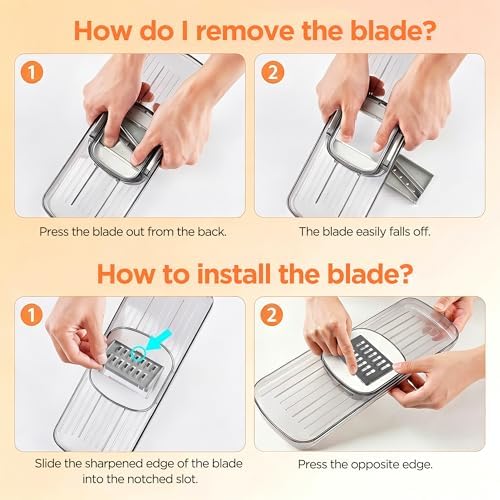 How do I remove the blade?

1

Press the blade out from the back.

2

The blade easily falls off.

How to install the blade?

1

Slide the sharpened edge of the blade into the notched slot.

2

Press the opposite edge.