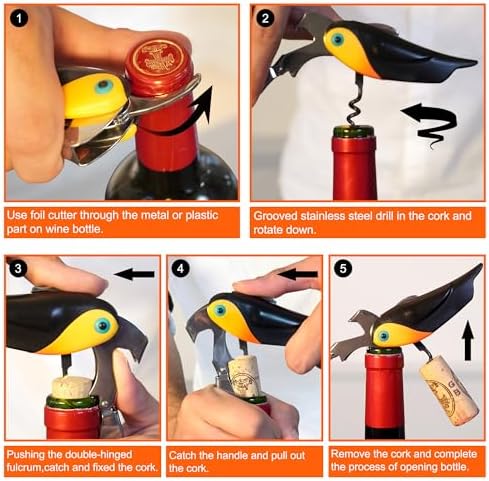 1

Use foil cutter through the metal or plastic part on wine bottle.

2

Grooved stainless steel drill in the cork and rotate down.

3

Pushing the double-hinged fulcrum,catch and fixed the cork.

4

Catch the handle and pull out the cork.

5

Remove the cork and complete the process of opening bottle.