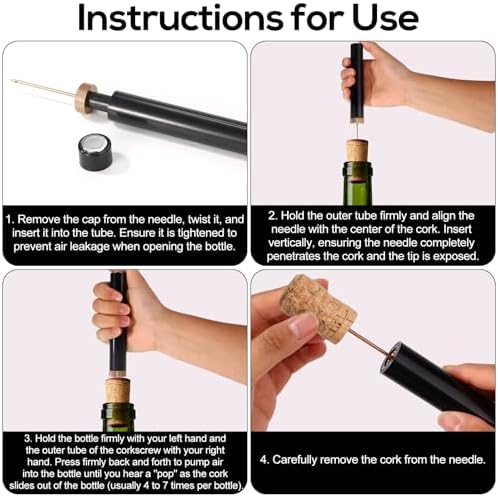 Instructions for Use

1. Remove the cap from the needle, twist it, and insert it into the tube. Ensure it is tightened to prevent air leakage when opening the bottle.

2. Hold the outer tube firmly and align the needle with the center of the cork. Insert vertically, ensuring the needle completely penetrates the cork and the tip is exposed.

3. Hold the bottle firmly with your left hand and the outer tube of the corkscrew with your right hand. Press firmly back and forth to pump air into the bottle until you hear a "pop" as the cork slides out of the bottle (usually 4 to 7 times per bottle).

4. Carefully remove the cork from the needle.