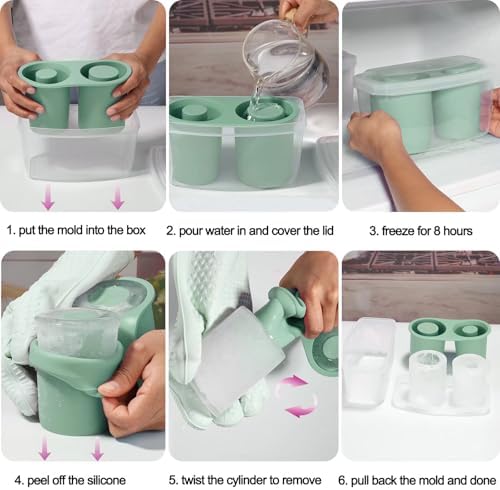 1. put the mold into the box

2. pour water in and cover the lid

3. freeze for 8 hours

4. peel off the silicone

5. twist the cylinder to remove

6. pull back the mold and done