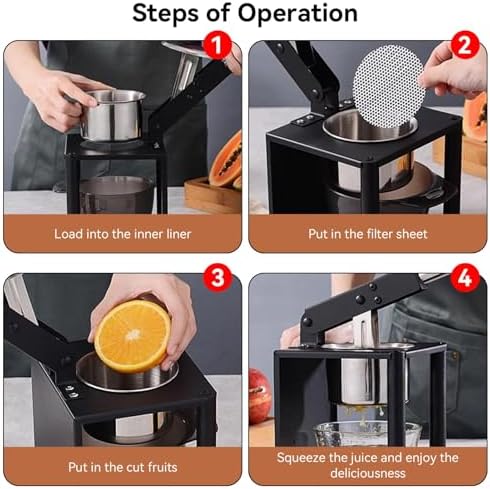 Steps of Operation

1
Load into the inner liner

2
Put in the filter sheet

3
Put in the cut fruits

4
Squeeze the juice and enjoy the deliciousness