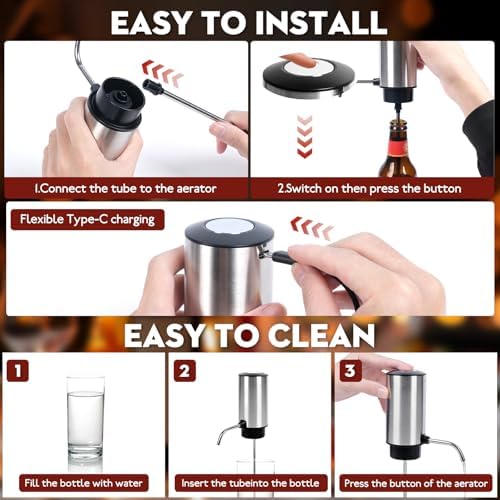 EASY TO INSTALL

1.Connect the tube to the aerator

2.Switch on then press the button

Flexible Type-C charging

EASY TO CLEAN

1

Fill the bottle with water

2

Insert the tubeinto the bottle

3

Press the button of the aerator