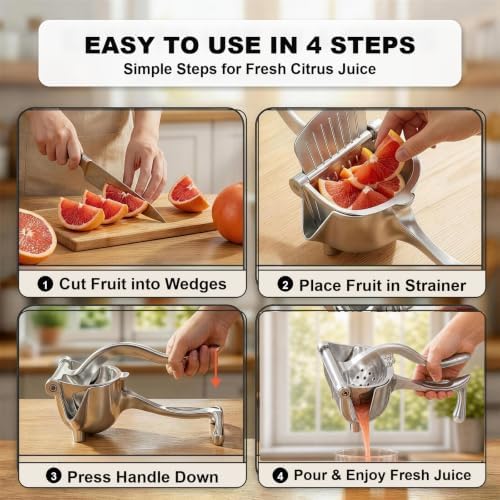 EASY TO USE IN 4 STEPS
Simple Steps for Fresh Citrus Juice

1 Cut Fruit into Wedges

2 Place Fruit in Strainer

3 Press Handle Down

4 Pour & Enjoy Fresh Juice