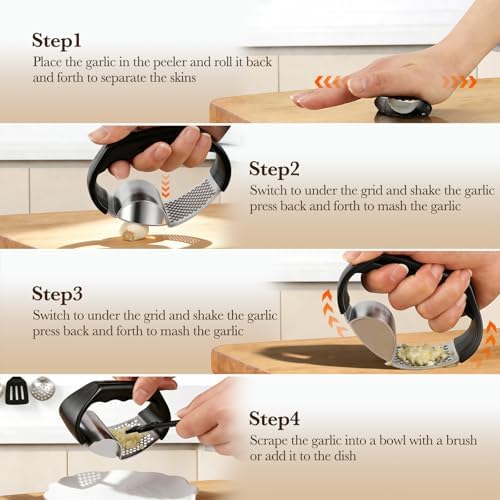 Step1
Place the garlic in the peeler and roll it back and forth to separate the skins

Step2
Switch to under the grid and shake the garlic press back and forth to mash the garlic

Step3
Switch to under the grid and shake the garlic press back and forth to mash the garlic

Step4
Scrape the garlic into a bowl with a brush or add it to the dish