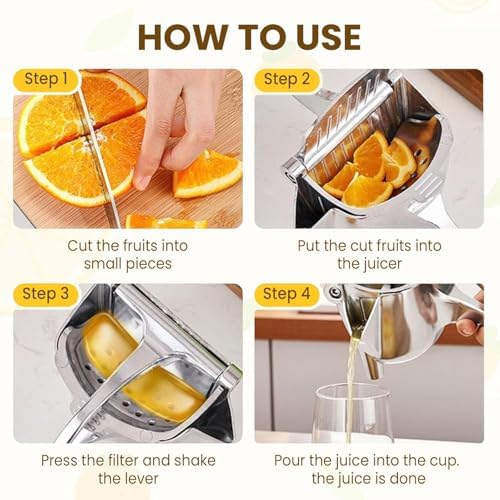 HOW TO USE

Step 1

Cut the fruits into small pieces

Step 2

Put the cut fruits into the juicer

Step 3

Press the filter and shake the lever

Step 4

Pour the juice into the cup. the juice is done