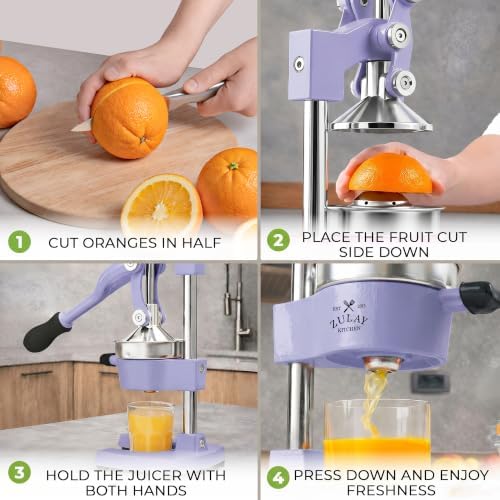 1 CUT ORANGES IN HALF

2 PLACE THE FRUIT CUT SIDE DOWN

3 HOLD THE JUICER WITH BOTH HANDS

EST 2015
ZULAY
KITCHEN

4 PRESS DOWN AND ENJOY FRESHNESS