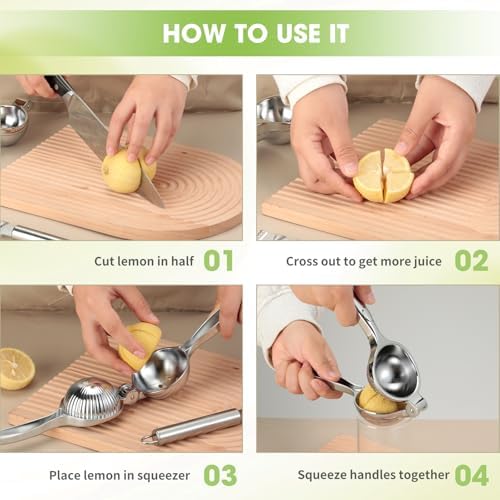 HOW TO USE IT

Cut lemon in half 01

Cross out to get more juice 02

Place lemon in squeezer 03

Squeeze handles together 04