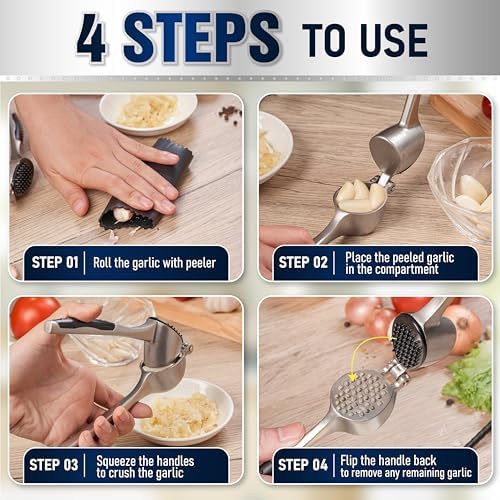 4 STEPS TO USE

STEP 01 | Roll the garlic with peeler

STEP 02 | Place the peeled garlic in the compartment

STEP 03 | Squeeze the handles to crush the garlic

STEP 04 | Flip the handle back to remove any remaining garlic