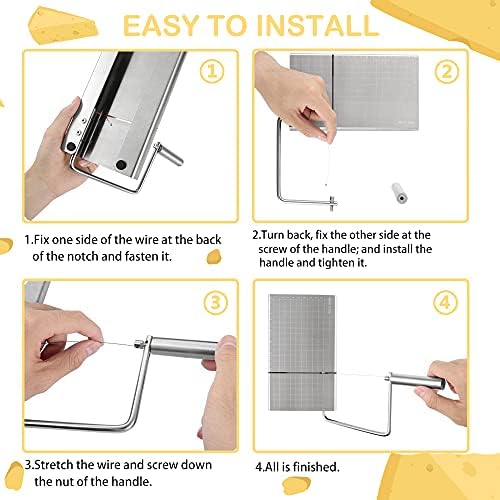 EASY TO INSTALL

①

1.Fix one side of the wire at the back of the notch and fasten it.

②

2.Turn back, fix the other side at the screw of the handle; and install the handle and tighten it.

③

3.Stretch the wire and screw down the nut of the handle.

④

4.All is finished.