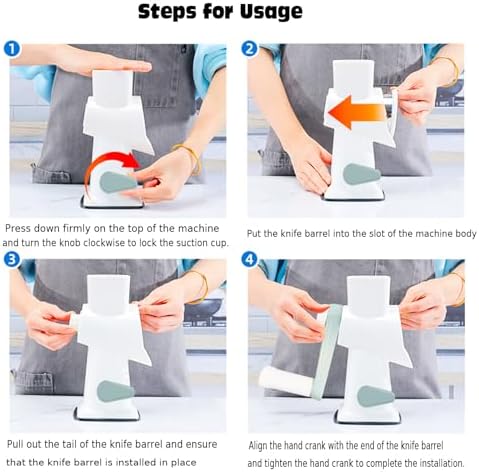 Steps for Usage

1

Press down firmly on the top of the machine and turn the knob clockwise to lock the suction cup.

2

Put the knife barrel into the slot of the machine body

3

Pull out the tail of the knife barrel and ensure that the knife barrel is installed in place

4

Align the hand crank with the end of the knife barrel and tighten the hand crank to complete the installation.