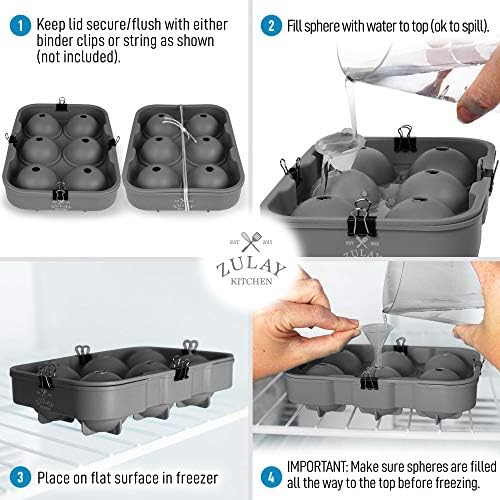 1 Keep lid secure/flush with either binder clips or string as shown (not included).

2 Fill sphere with water to top (ok to spill).

EST 2015
ZULAY
KITCHEN

3 Place on flat surface in freezer

4 IMPORTANT: Make sure spheres are filled all the way to the top before freezing.