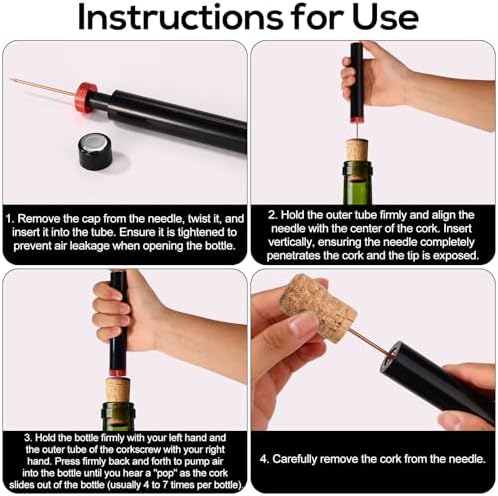 Instructions for Use

1. Remove the cap from the needle, twist it, and insert it into the tube. Ensure it is tightened to prevent air leakage when opening the bottle.

2. Hold the outer tube firmly and align the needle with the center of the cork. Insert vertically, ensuring the needle completely penetrates the cork and the tip is exposed.

3. Hold the bottle firmly with your left hand and the outer tube of the corkscrew with your right hand. Press firmly back and forth to pump air into the bottle until you hear a "pop" as the cork slides out of the bottle (usually 4 to 7 times per bottle).

4. Carefully remove the cork from the needle.