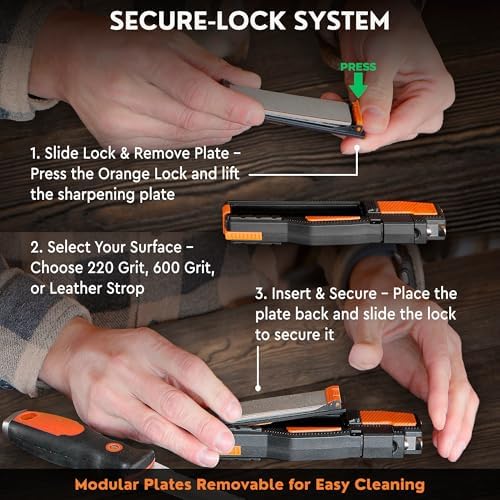 SECURE-LOCK SYSTEM

PRESS

1. Slide Lock & Remove Plate – Press the Orange Lock and lift the sharpening plate

2. Select Your Surface – Choose 220 Grit, 600 Grit, or Leather Strop

3. Insert & Secure – Place the plate back and slide the lock to secure it

Modular Plates Removable for Easy Cleaning