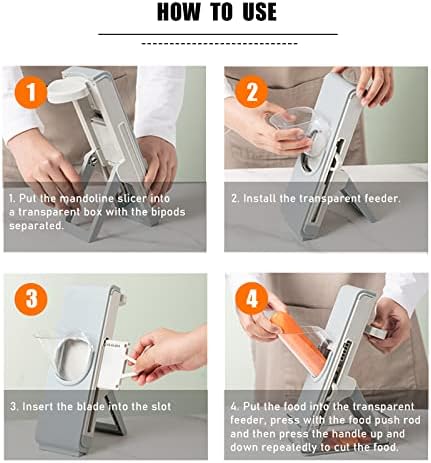 HOW TO USE

1

1. Put the mandoline slicer into a transparent box with the bipods separated.

2

2. Install the transparent feeder.

3

3. Insert the blade into the slot

4

4. Put the food into the transparent feeder, press with the food push rod and then press the handle up and down repeatedly to cut the food.