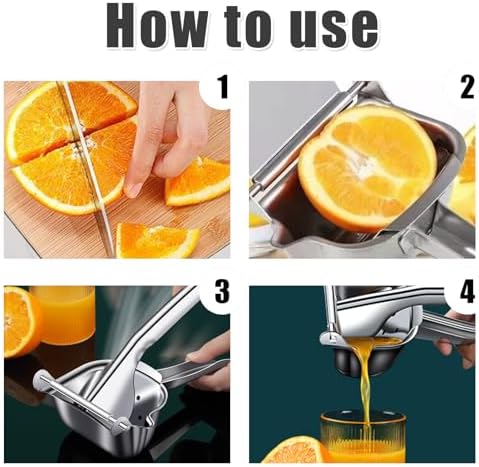 How to use

1

2

3

4