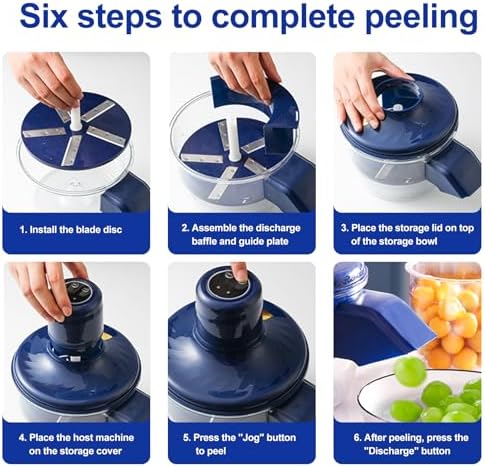 Six steps to complete peeling

1. Install the blade disc

2. Assemble the discharge baffle and guide plate

3. Place the storage lid on top of the storage bowl

4. Place the host machine on the storage cover

5. Press the "Jog" button to peel

6. After peeling, press the "Discharge" button