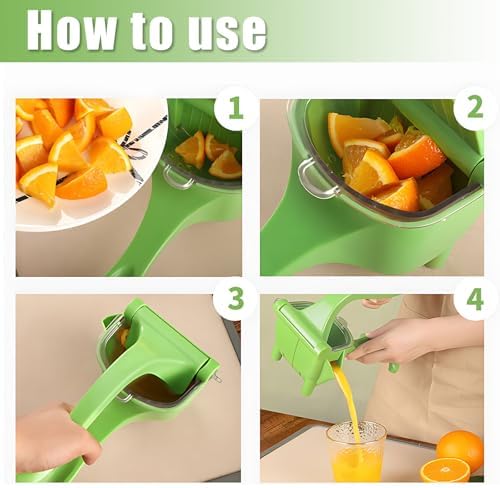 How to use

1

2

3

4