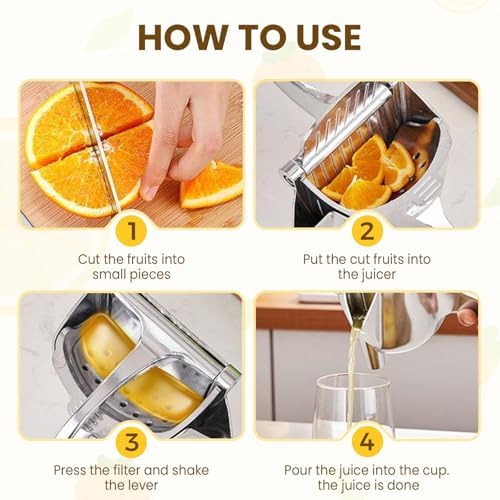 HOW TO USE

1
Cut the fruits into small pieces

2
Put the cut fruits into the juicer

3
Press the filter and shake the lever

4
Pour the juice into the cup. the juice is done