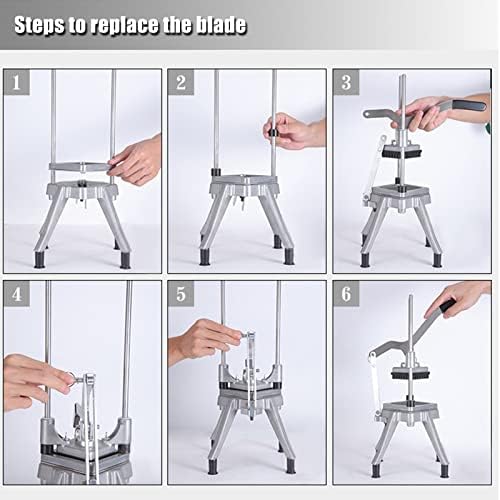 Steps to replace the blade

1

2

3

4

5

6