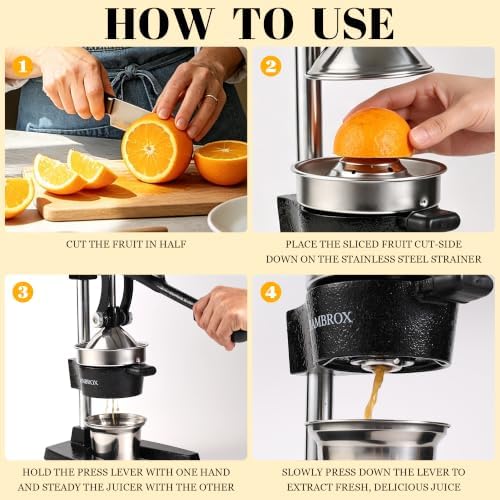 HOW TO USE

1

CUT THE FRUIT IN HALF

2

PLACE THE SLICED FRUIT CUT-SIDE DOWN ON THE STAINLESS STEEL STRAINER

3

AMBROX

HOLD THE PRESS LEVER WITH ONE HAND AND STEADY THE JUICER WITH THE OTHER

4

AMBROX

SLOWLY PRESS DOWN THE LEVER TO EXTRACT FRESH, DELICIOUS JUICE