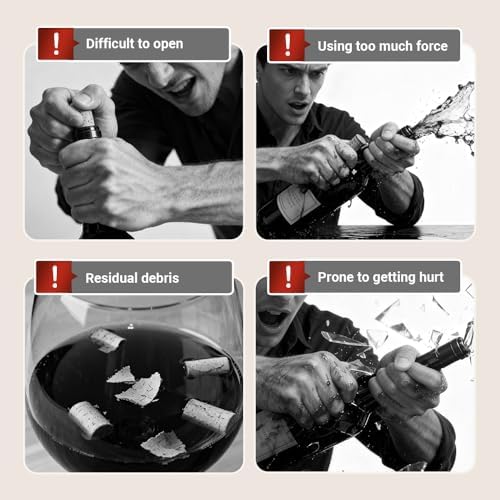 ! Difficult to open

! Using too much force

! Residual debris

! Prone to getting hurt